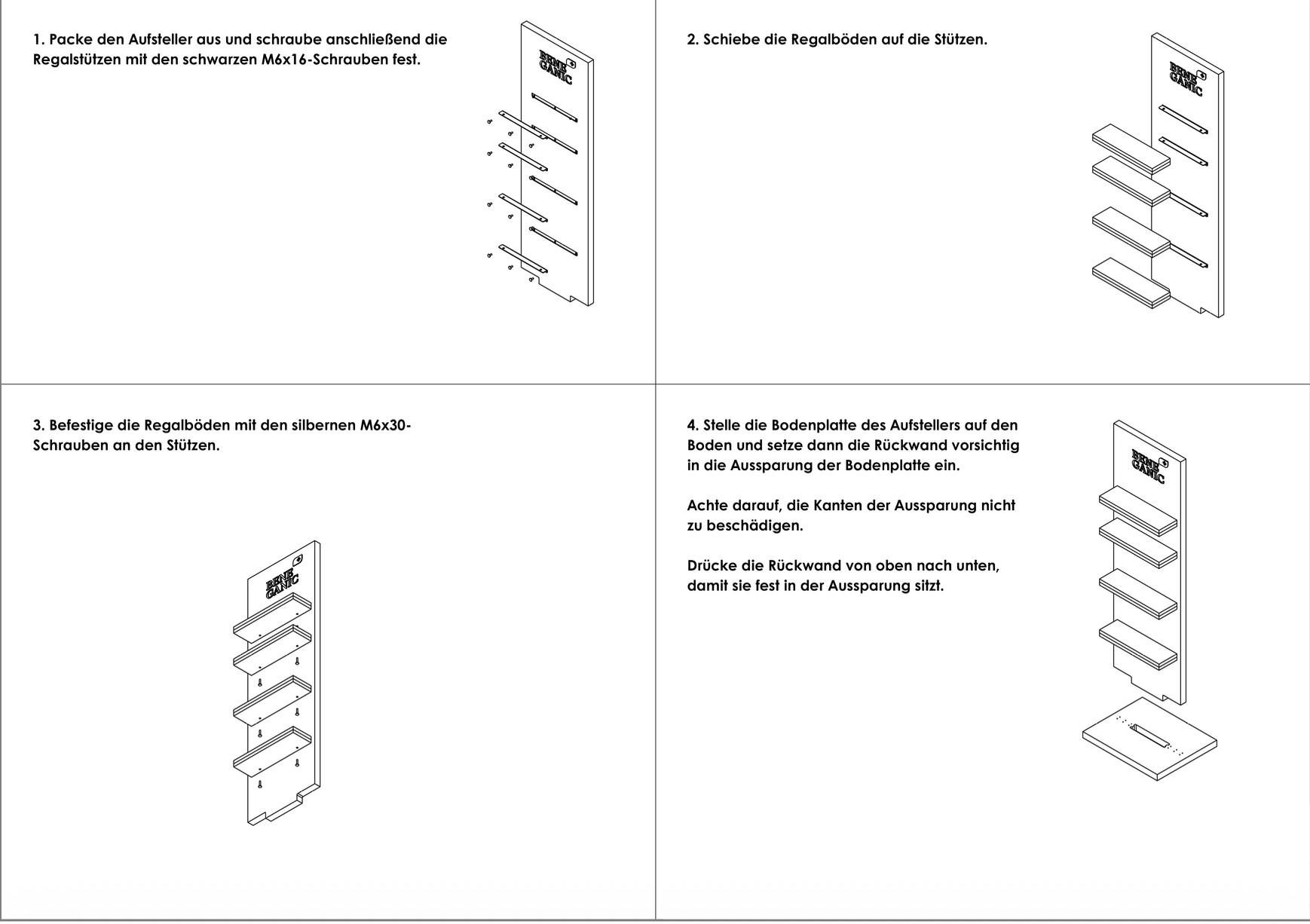 1. Packe den Aufsteller aus und schraube anschließend die Regalstützen mit den schwarzen M6x16-Schrauben fest.

BENE GANIC

2. Schiebe die Regalböden auf die Stützen.

BENE GANIC

3. Befestige die Regalböden mit den silbernen M6x30-Schrauben an den Stützen.

BENE GANIC

4. Stelle die Bodenplatte des Aufstellers auf den Boden und setze dann die Rückwand vorsichtig in die Aussparung der Bodenplatte ein.

Achte darauf, die Kanten der Aussparung nicht zu beschädigen.

Drücke die Rückwand von oben nach unten, damit sie fest in der Aussparung sitzt.

BENE GANIC